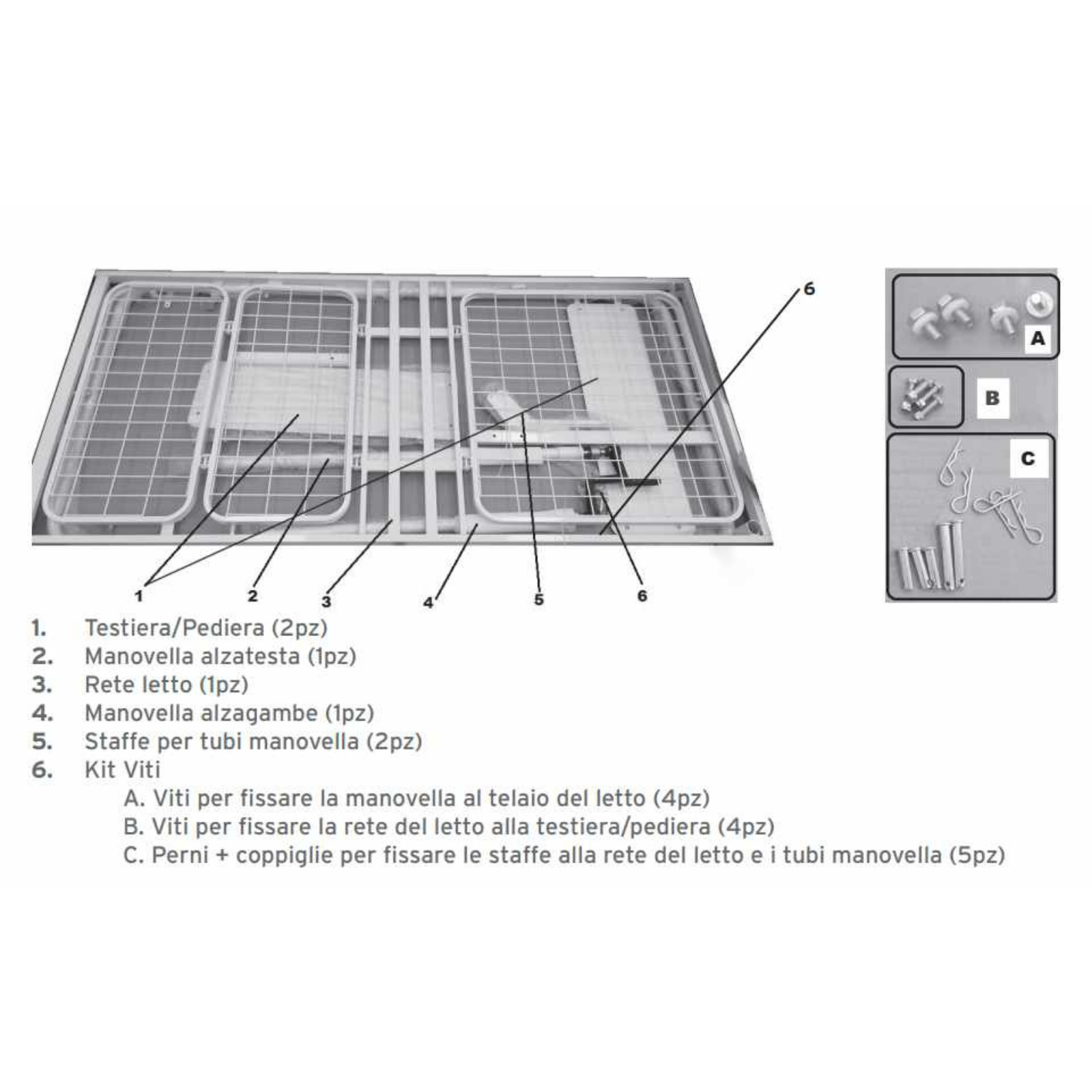 6

A

B

C

1 2 3 4 5 6

1. Testiera/Pediera (2pz)
2. Manovella alzatesta (1pz)
3. Rete letto (1pz)
4. Manovella alzagambe (1pz)
5. Staffe per tubi manovella (2pz)
6. Kit Viti
A. Viti per fissare la manovella al telaio del letto (4pz)
B. Viti per fissare la rete del letto alla testiera/pediera (4pz)
C. Perni + coppiglie per fissare le staffe alla rete del letto e i tubi manovella (5pz)