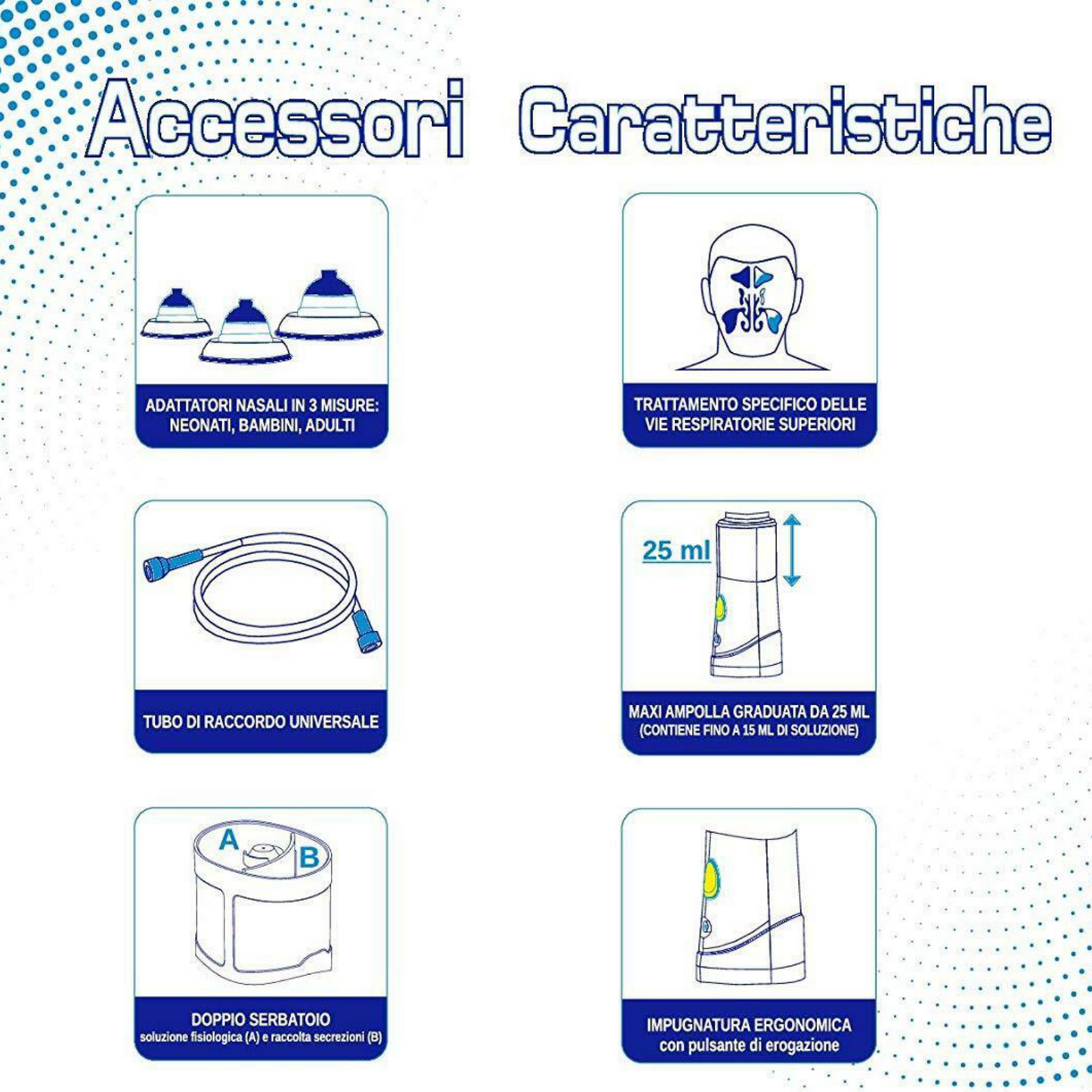 Accessori

ADATTATORI NASALI IN 3 MISURE: NEONATI, BAMBINI, ADULTI

TUBO DI RACCORDO UNIVERSALE

A
B

DOPPIO SERBATOIO
soluzione fisiologica (A) e raccolta secrezioni (B)

Caratteristiche

TRATTAMENTO SPECIFICO DELLE VIE RESPIRATORIE SUPERIORI

25 ml

MAXI AMPOLLA GRADUATA DA 25 ML
(CONTIENE FINO A 15 ML DI SOLUZIONE)

IMPUGNATURA ERGONOMICA
con pulsante di erogazione