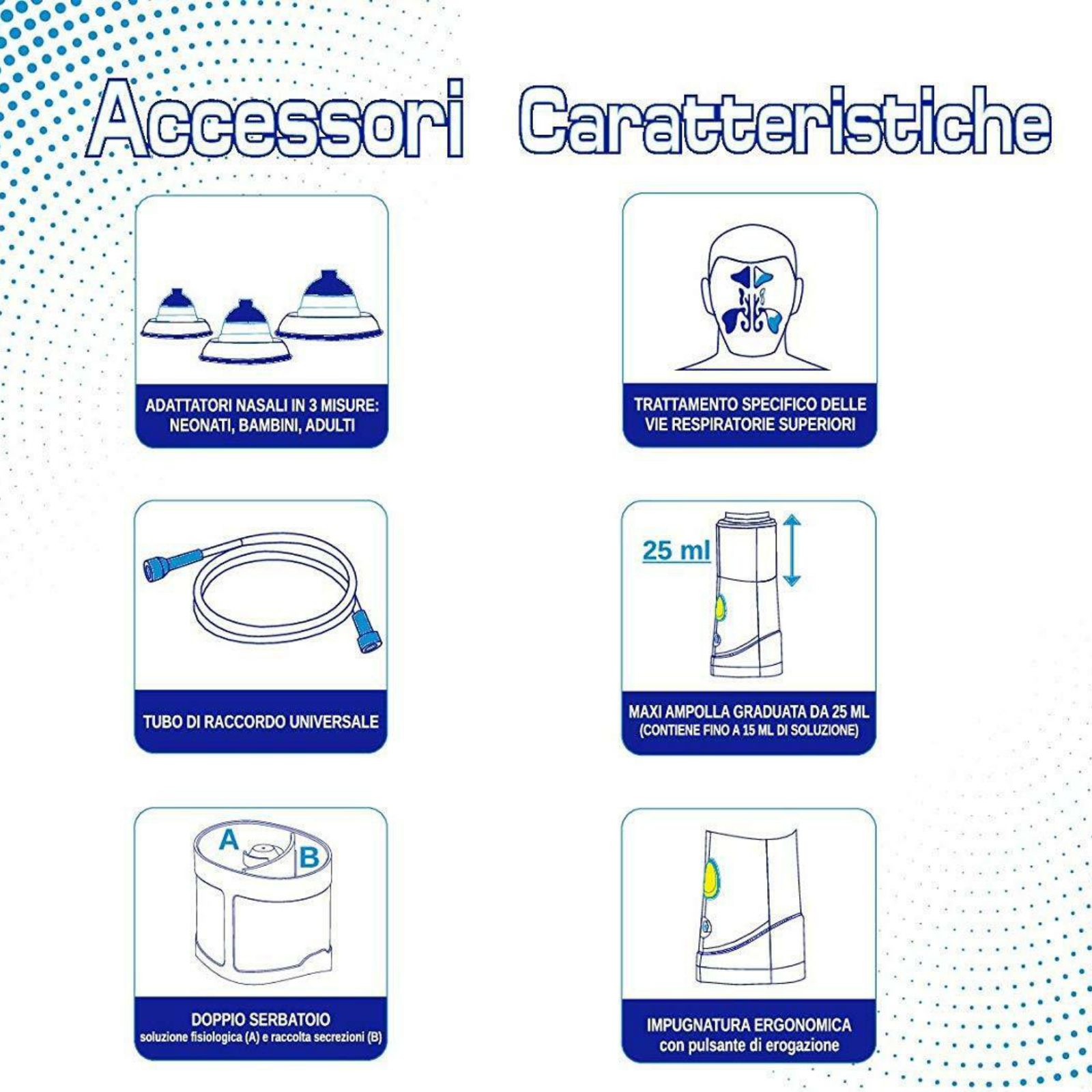 Accessori

ADATTATORI NASALI IN 3 MISURE: NEONATI, BAMBINI, ADULTI

TUBO DI RACCORDO UNIVERSALE

A

B

DOPPIO SERBATOIO
soluzione fisiologica (A) e raccolta secrezioni (B)

Caratteristiche

TRATTAMENTO SPECIFICO DELLE VIE RESPIRATORIE SUPERIORI

25 ml

MAXI AMPOLLA GRADUATA DA 25 ML
(CONTIENE FINO A 15 ML DI SOLUZIONE)

IMPUGNATURA ERGONOMICA
con pulsante di erogazione